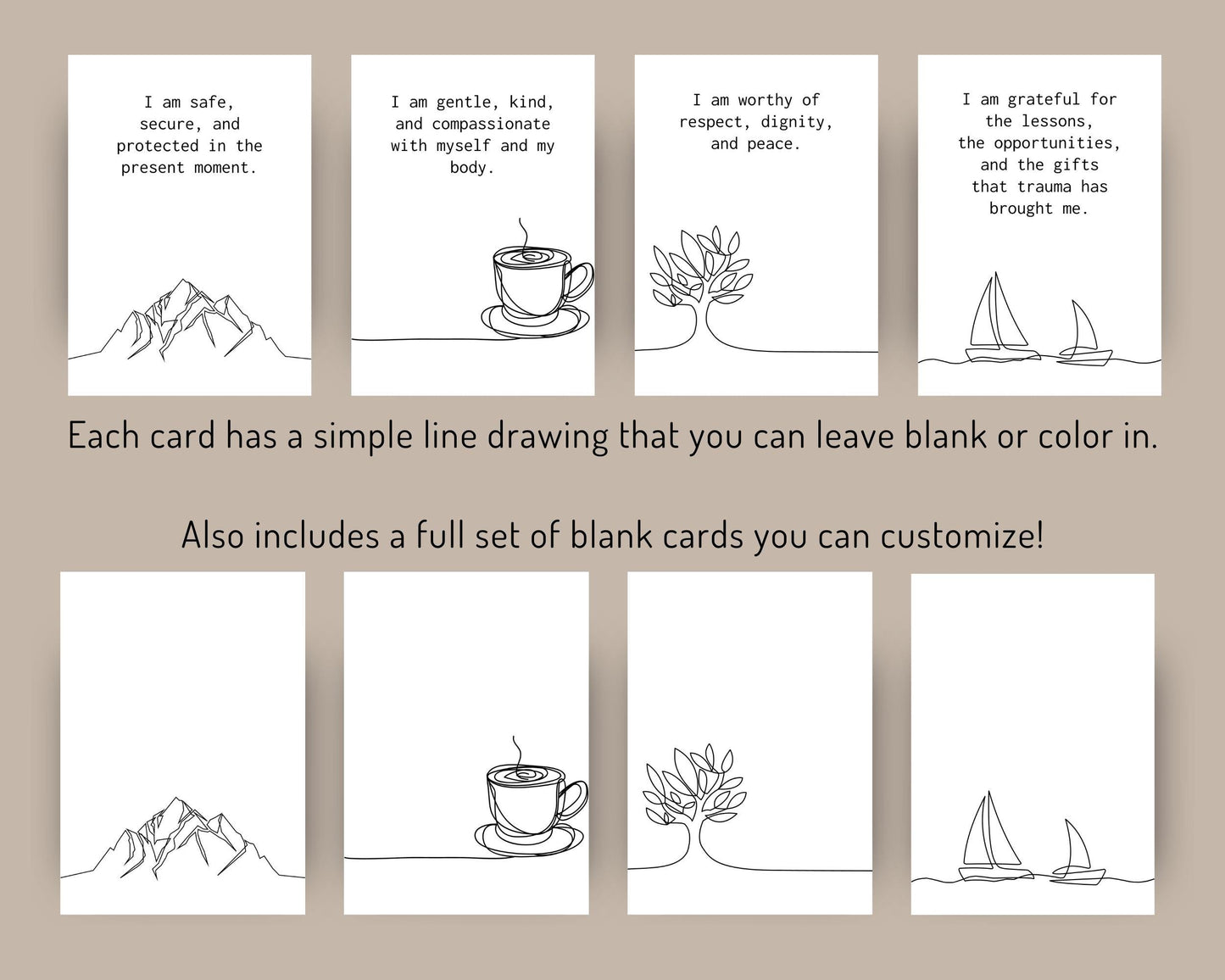 I am safe, secure, and protected in the present moment.

I am gentle, kind, and compassionate with myself and my body.

I am worthy of respect, dignity, and peace.

I am grateful for the lessons, the opportunities, and the gifts that trauma has brought me.

Each card has a simple line drawing that you can leave blank or color in.

Also includes a full set of blank cards you can customize!